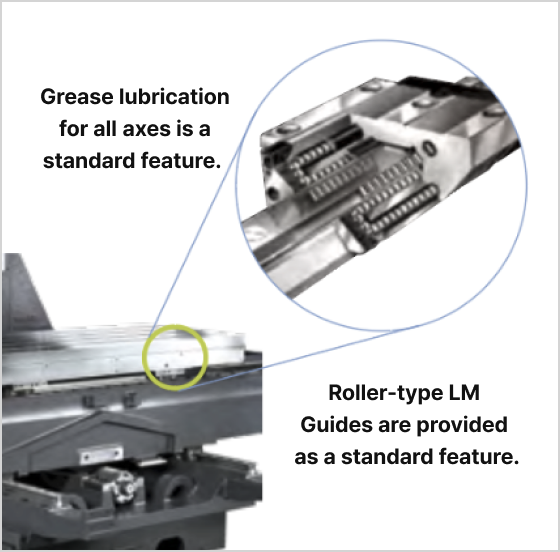 Grease lubrication for all axes is a standard feature.

Roller-type LM Guides are provided as a standard feature.