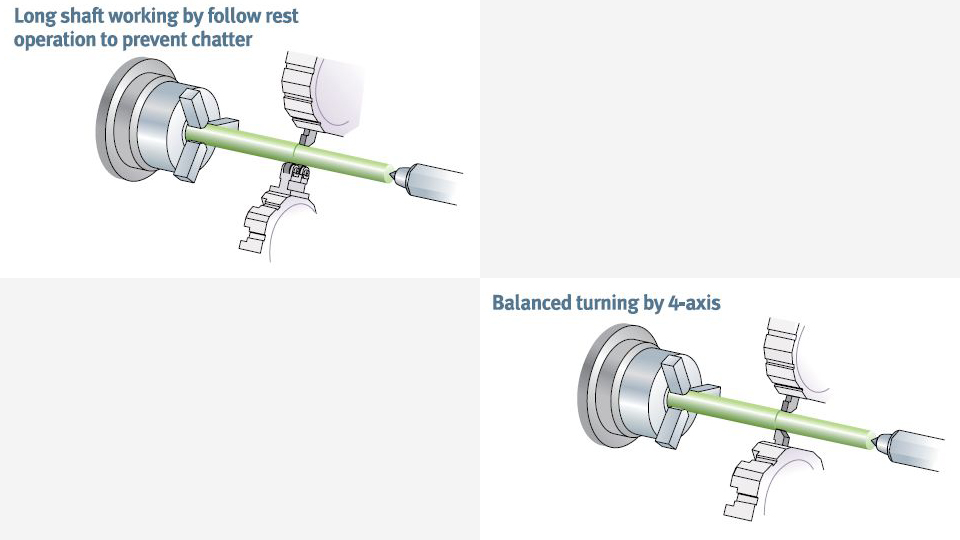 Long shaft working by follow rest operation to prevent chatter

Balanced turning by 4-axis